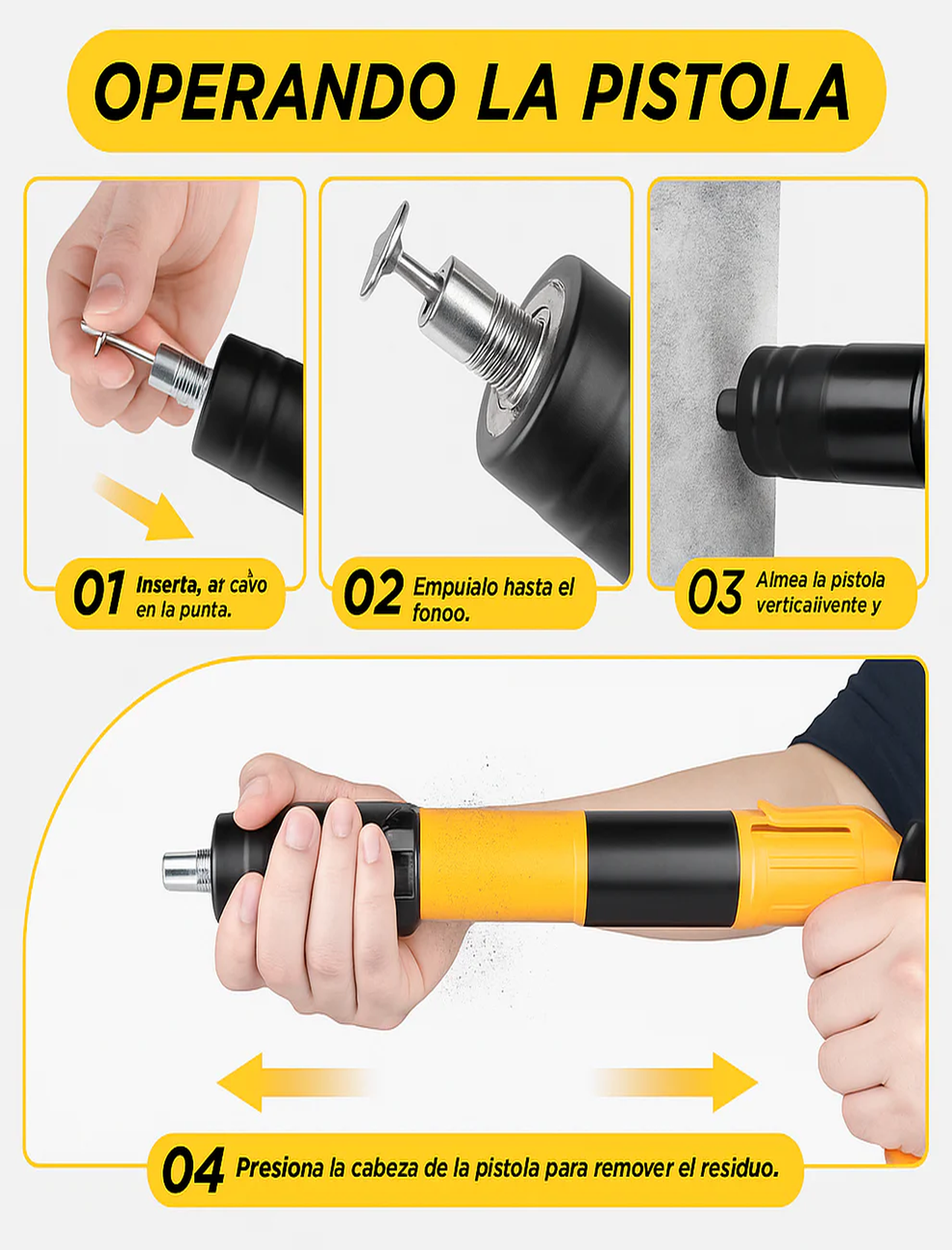 OPERANDO LA PISTOLA

01 Inserta, ar cavo en la punta.

02 Empuialo hasta el fonoo.

03 Almea la pistola verticaiivente y

04 Presiona la cabeza de la pistola para remover el residuo.