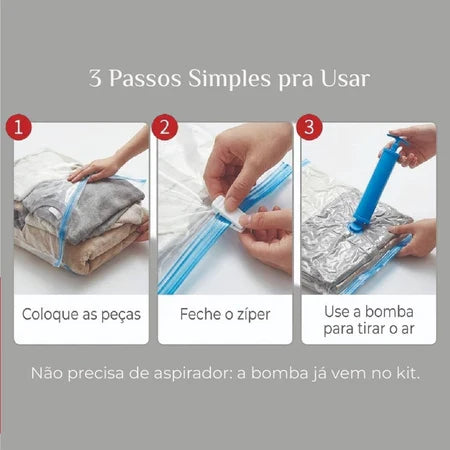 3 Passos Simples pra Usar

1

Coloque as peças

2

Feche o zíper

3

Use a bomba para tirar o ar

Não precisa de aspirador: a bomba já vem no kit.