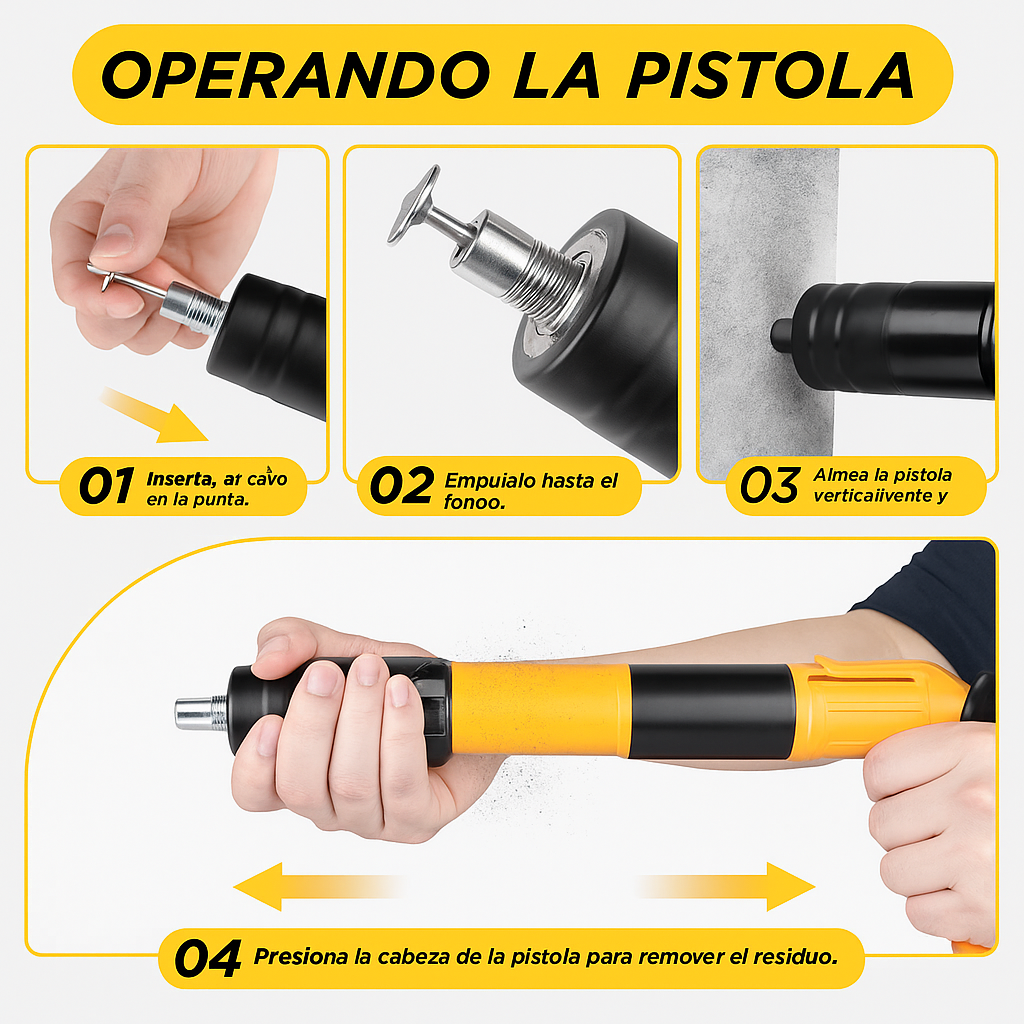 OPERANDO LA PISTOLA

01 Inserta, ar cavo en la punta.

02 Empuialo hasta el fonoo.

03 Almea la pistola verticaiivente y

04 Presiona la cabeza de la pistola para remover el residuo.