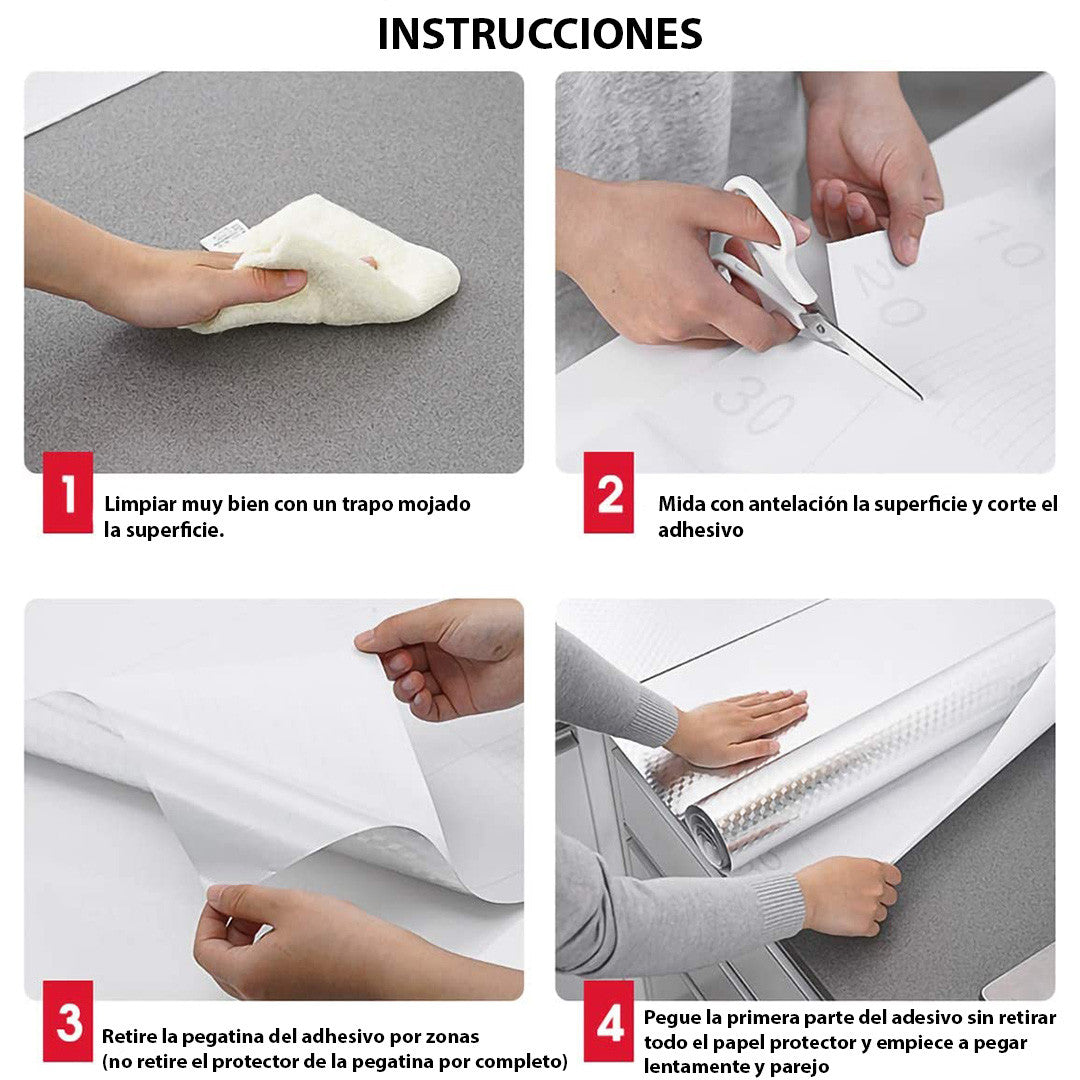 INSTRUCCIONES

10
20
30

1 Limpiar muy bien con un trapo mojado la superficie.

2 Mida con antelación la superficie y corte el adhesivo

3 Retire la pegatina del adhesivo por zonas (no retire el protector de la pegatina por completo)

4 Pegue la primera parte del adesivo sin retirar todo el papel protector y empiece a pegar lentamente y parejo